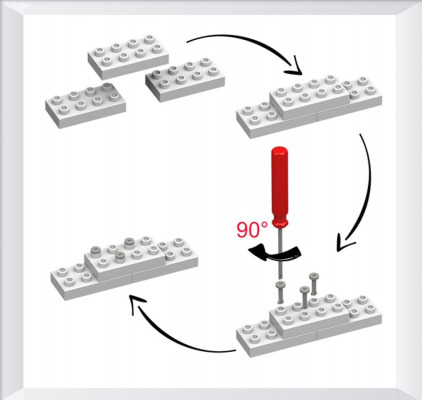 90°